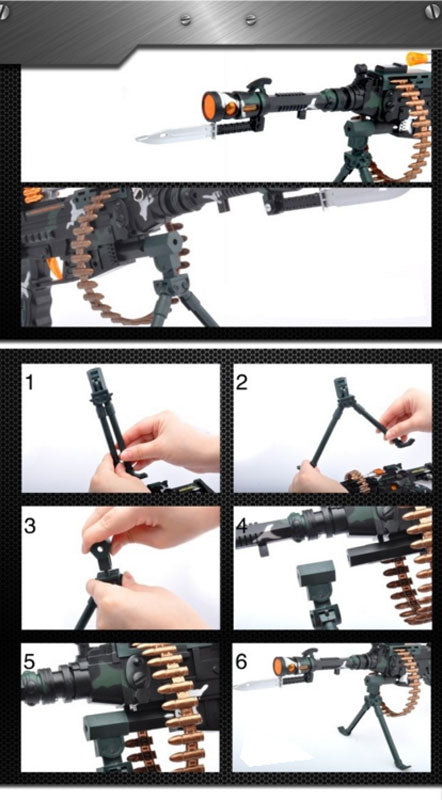 1

2

3

4

5

6